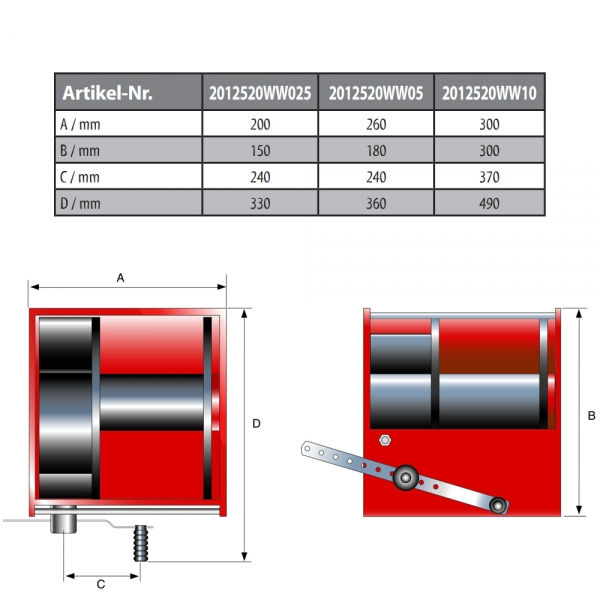 | Artikel-Nr. | 2012520WW025 | 2012520WW05 | 2012520WW10 |
|---|---|---|---|
| A / mm | 200 | 260 | 300 |
| B / mm | 150 | 180 | 300 |
| C / mm | 240 | 240 | 370 |
| D / mm | 330 | 360 | 490 |

A

D

C

B