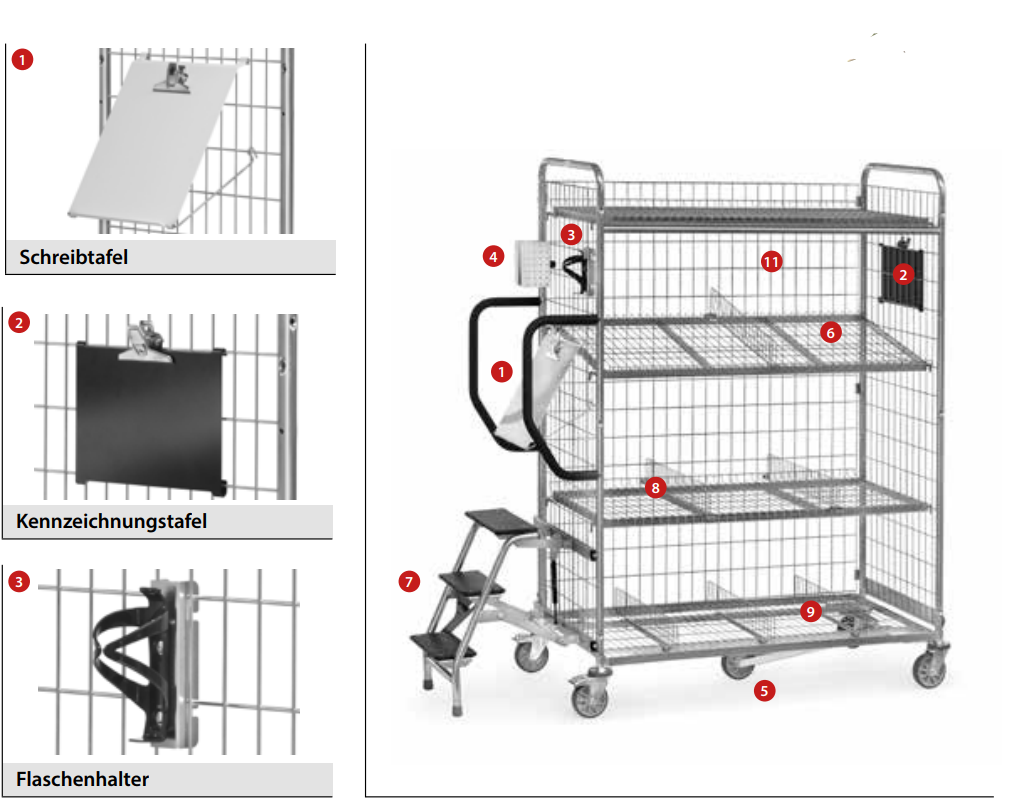 1

Schreibtafel

2

Kennzeichnungstafel

3

Flaschenhalter

4
3
11
2
6
1
8
7
9
5